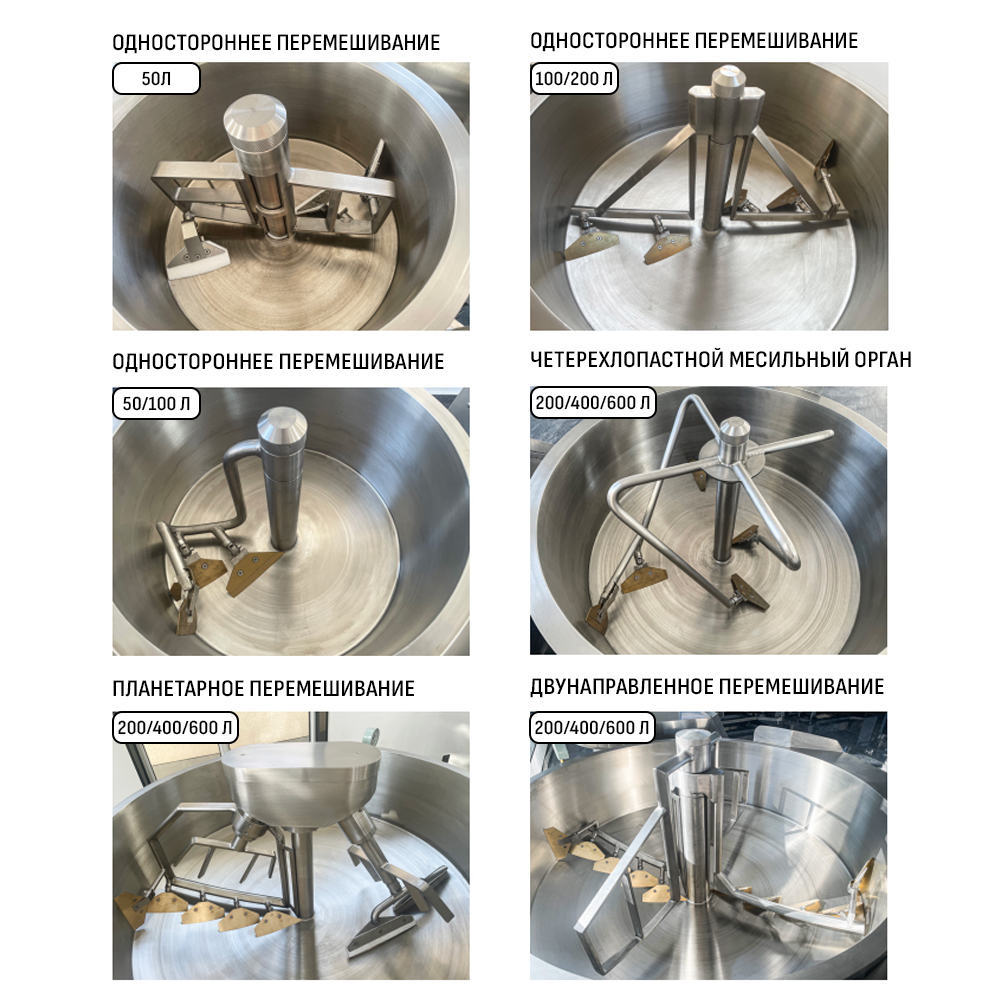 ОДНОСТОРОННЕЕ ПЕРЕМЕШИВАНИЕ
50Л

ОДНОСТОРОННЕЕ ПЕРЕМЕШИВАНИЕ
100/200 Л

ОДНОСТОРОННЕЕ ПЕРЕМЕШИВАНИЕ
50/100 Л

ЧЕТЕРЕХЛОПАСТНОЙ МЕСИЛЬНЫЙ ОРГАН
200/400/600 Л

ПЛАНЕТАРНОЕ ПЕРЕМЕШИВАНИЕ
200/400/600 Л

ДВУНАПРАВЛЕННОЕ ПЕРЕМЕШИВАНИЕ
200/400/600 Л